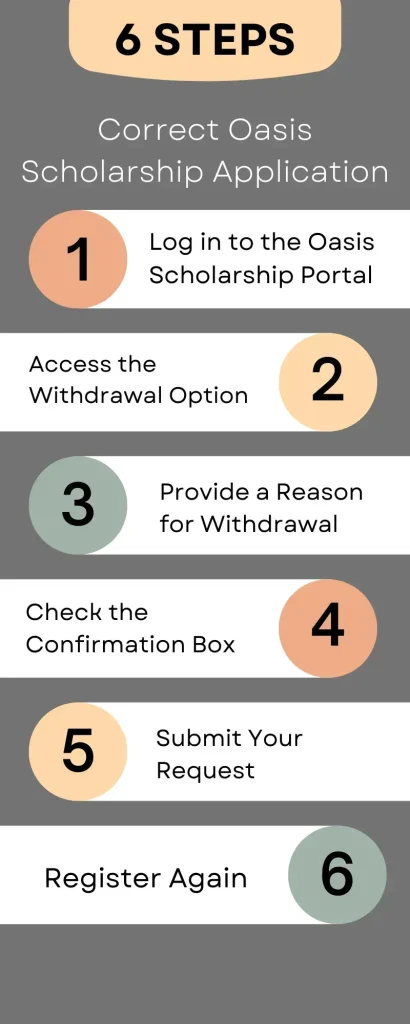 6 STEPS

Correct Oasis Scholarship Application

1 Log in to the Oasis Scholarship Portal

Access the Withdrawal Option 2

3 Provide a Reason for Withdrawal

Check the Confirmation Box 4

5 Submit Your Request

Register Again 6